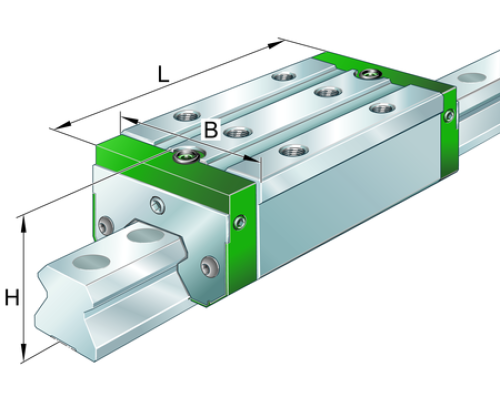 L
B
H