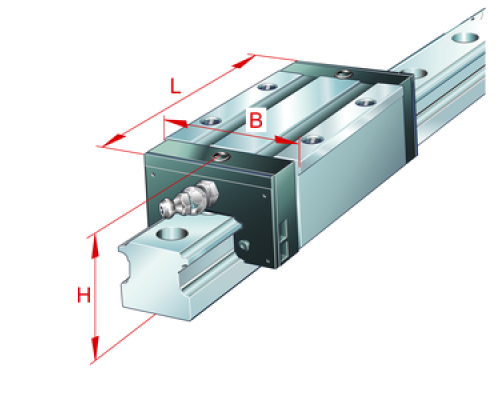 L
B
H