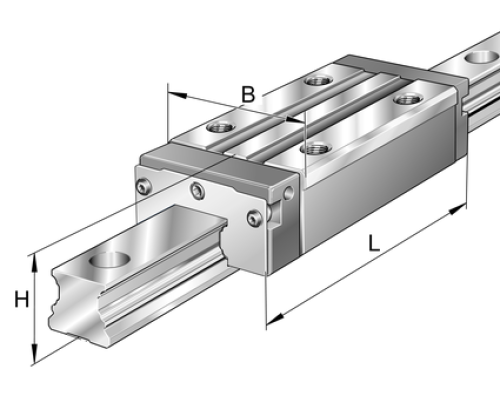 B
L
H