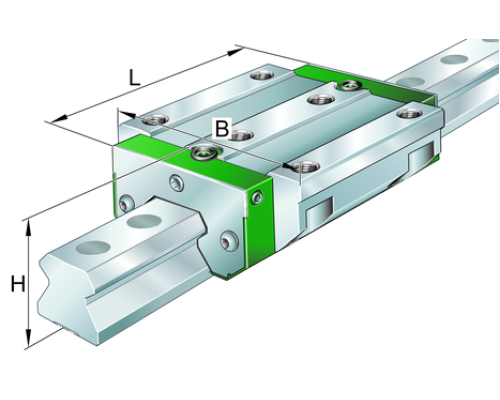 L
B
H