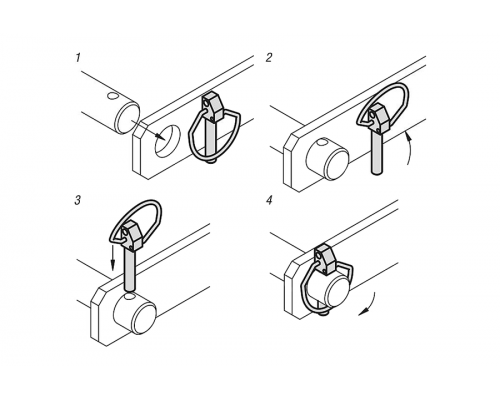 1

2

3

4