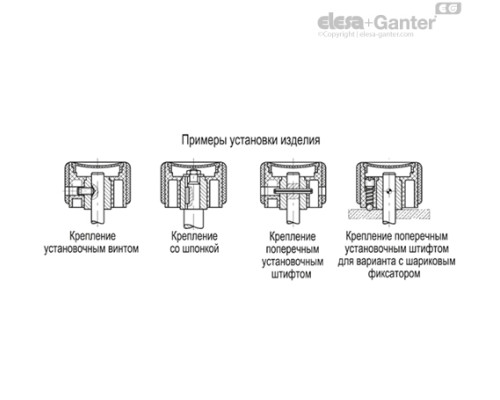 elesa+Ganter
EG
©Copyright | elesa-ganter.com

Примеры установки изделия

Крепление установочным винтом

Крепление со шпонкой

Крепление поперечным установочным штифтом

Крепление поперечным установочным штифтом для варианта с шариковым фиксатором