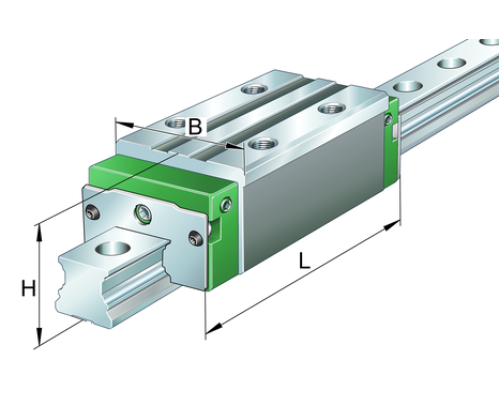 B
H
L