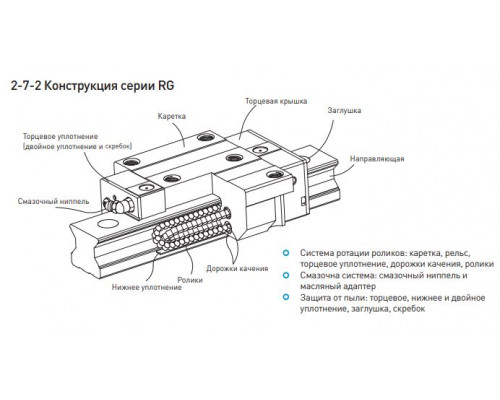 2-7-2 Конструкция серии RG

Торцевая крышка

Каретка

Заглушка

Торцевое уплотнение
(двойное уплотнение и скребок)

Направляющая

Смазочный ниппель

Дорожки качения

Ролики

Нижнее уплотнение

Система ротации роликов: каретка, рельс, торцевое уплотнение, дорожки качения, ролики

Смазочна система: смазочный ниппель и масляный адаптер

Защита от пыли: торцевое, нижнее и двойное уплотнение, заглушка, скребок