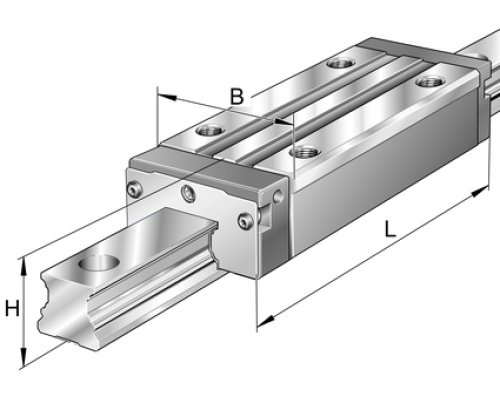 B
L
H